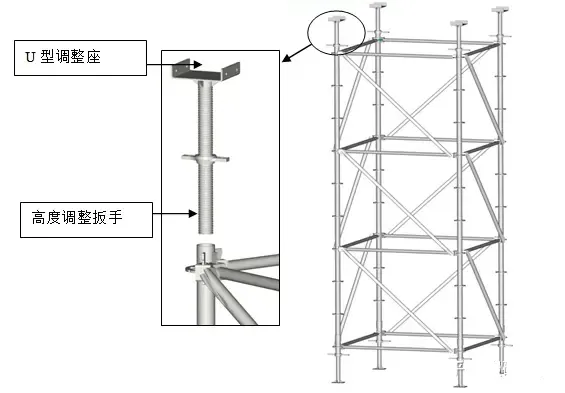 U 型调整座

高度调整扳手